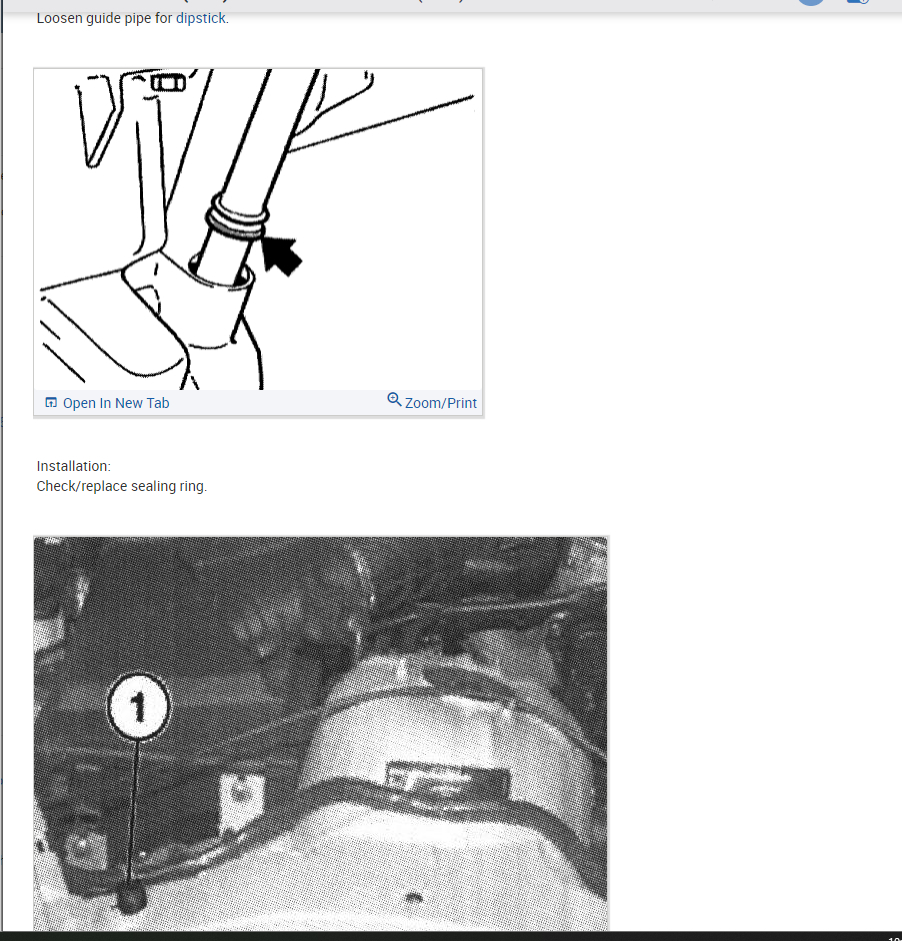 Loosen guide pipe for dipstick.

Open In New Tab

Zoom/Print

Installation:
Check/replace sealing ring.

1