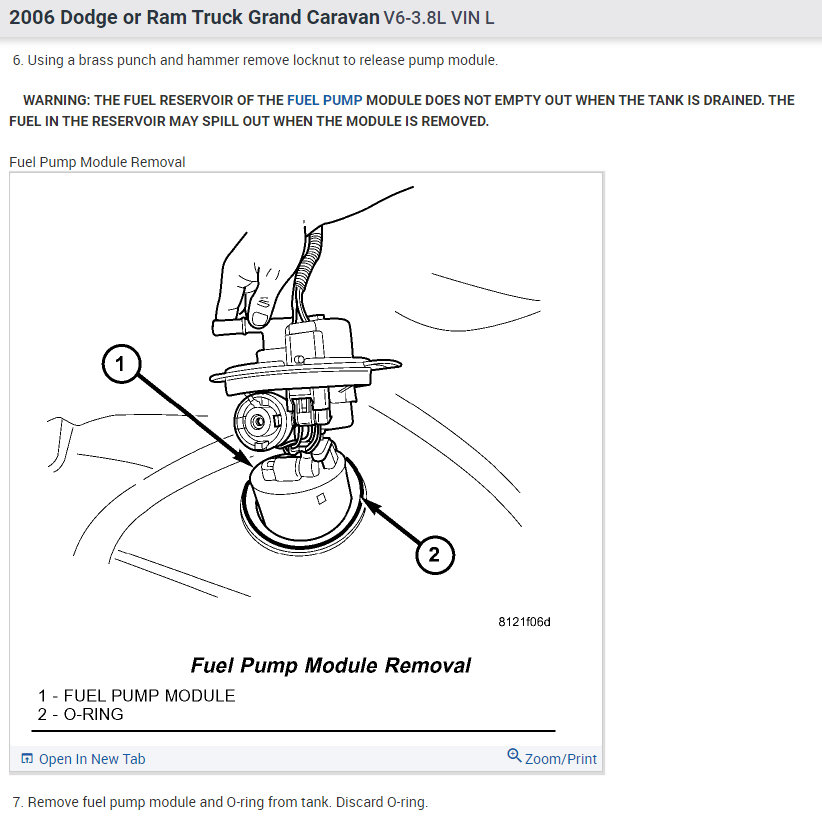 2006 Dodge or Ram Truck Grand Caravan V6-3.8L VIN L

6. Using a brass punch and hammer remove locknut to release pump module.

WARNING: THE FUEL RESERVOIR OF THE FUEL PUMP MODULE DOES NOT EMPTY OUT WHEN THE TANK IS DRAINED. THE FUEL IN THE RESERVOIR MAY SPILL OUT WHEN THE MODULE IS REMOVED.

Fuel Pump Module Removal

1

2

8121f06d

Fuel Pump Module Removal

1 - FUEL PUMP MODULE
2 - O-RING

Open In New Tab

Zoom/Print

7. Remove fuel pump module and O-ring from tank. Discard O-ring.