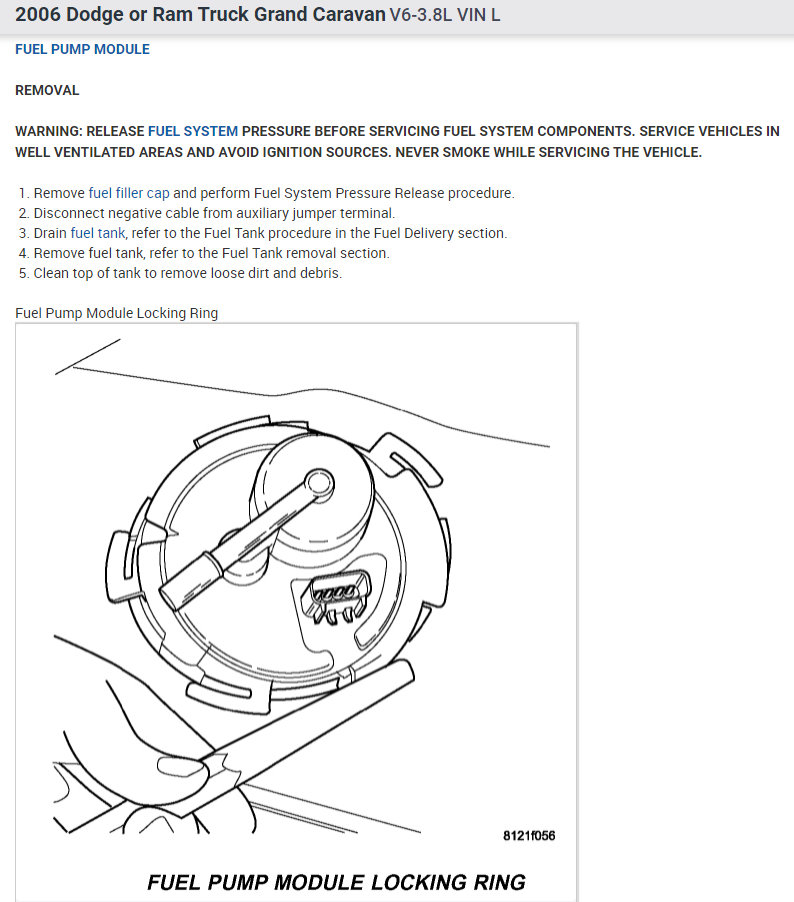 2006 Dodge or Ram Truck Grand Caravan V6-3.8L VIN L

FUEL PUMP MODULE

REMOVAL

WARNING: RELEASE FUEL SYSTEM PRESSURE BEFORE SERVICING FUEL SYSTEM COMPONENTS. SERVICE VEHICLES IN WELL VENTILATED AREAS AND AVOID IGNITION SOURCES. NEVER SMOKE WHILE SERVICING THE VEHICLE.

1. Remove fuel filler cap and perform Fuel System Pressure Release procedure.
2. Disconnect negative cable from auxiliary jumper terminal.
3. Drain fuel tank, refer to the Fuel Tank procedure in the Fuel Delivery section.
4. Remove fuel tank, refer to the Fuel Tank removal section.
5. Clean top of tank to remove loose dirt and debris.

Fuel Pump Module Locking Ring

8121f056

FUEL PUMP MODULE LOCKING RING