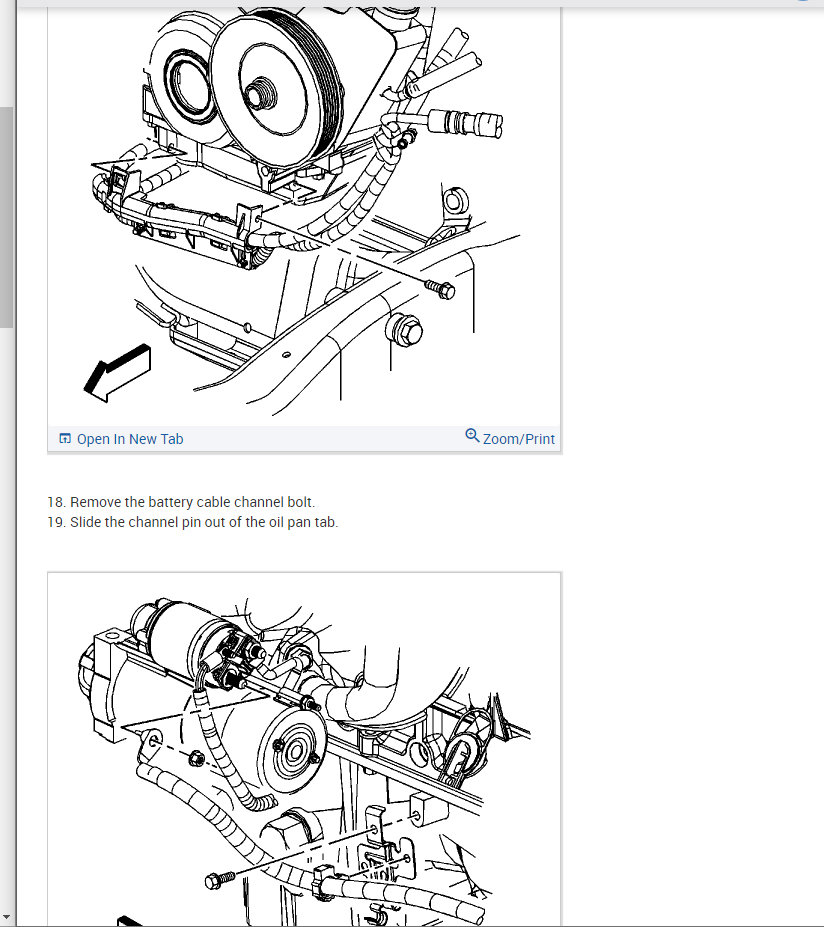 Open In New Tab

Zoom/Print

18. Remove the battery cable channel bolt.
19. Slide the channel pin out of the oil pan tab.