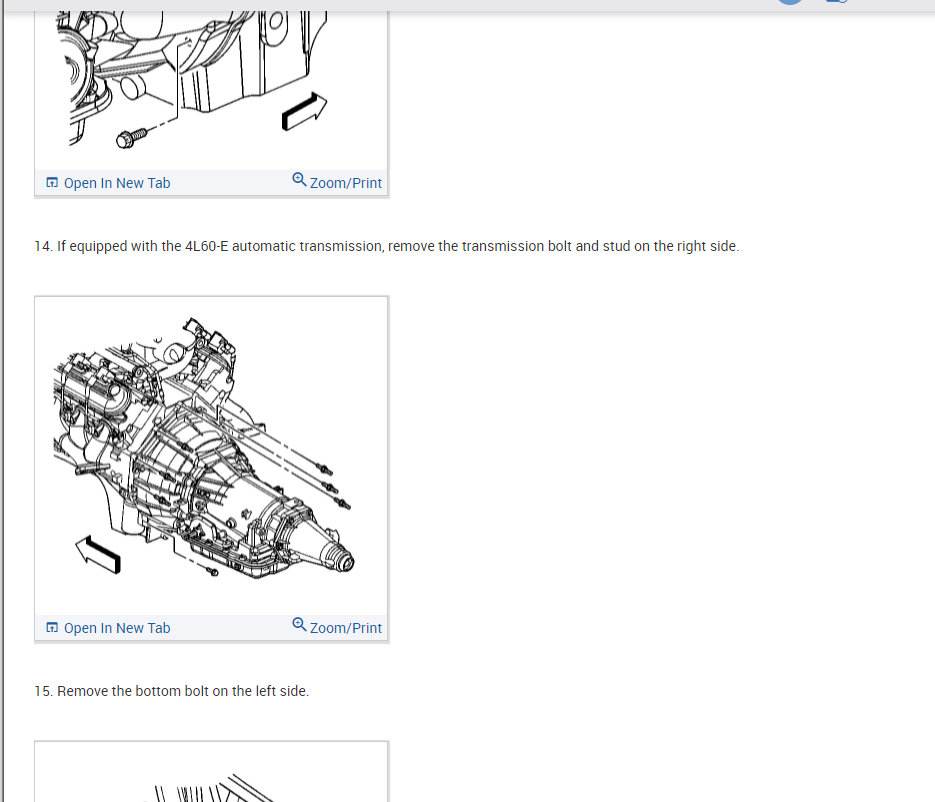 Open In New Tab

Zoom/Print

14. If equipped with the 4L60-E automatic transmission, remove the transmission bolt and stud on the right side.

Open In New Tab

Zoom/Print

15. Remove the bottom bolt on the left side.