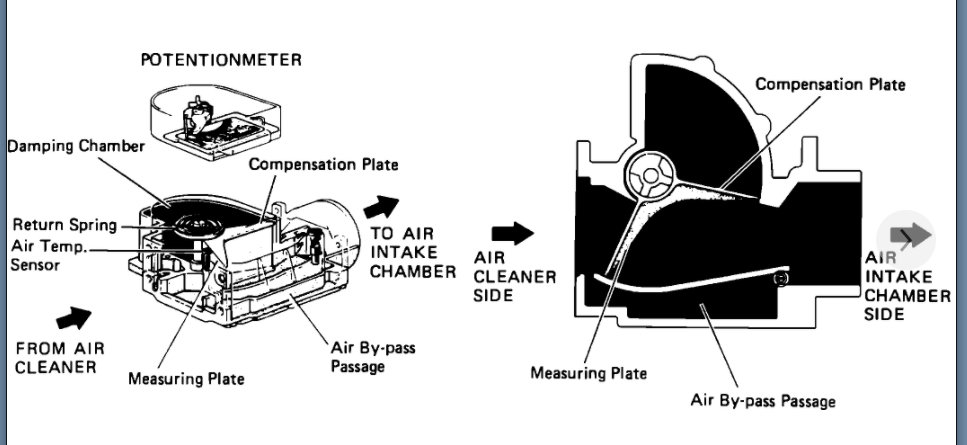 POTENTIONMETER

Damping Chamber

Compensation Plate

Return Spring

Air Temp. Sensor

TO AIR INTAKE CHAMBER

FROM AIR CLEANER

Measuring Plate

Air By-pass Passage

Compensation Plate

AIR CLEANER SIDE

AIR INTAKE CHAMBER SIDE

Measuring Plate

Air By-pass Passage