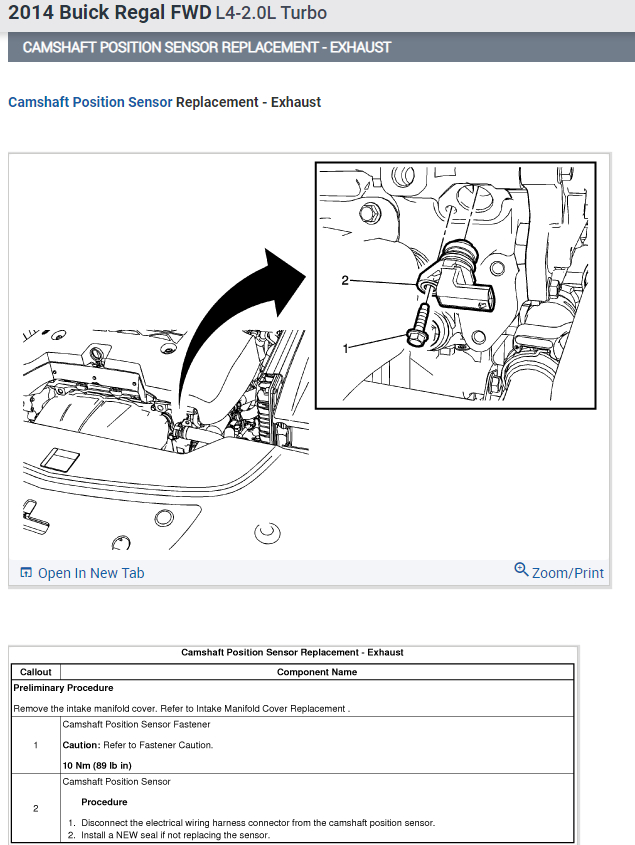 2014 Buick Regal FWD L4-2.0L Turbo

CAMSHAFT POSITION SENSOR REPLACEMENT - EXHAUST

Camshaft Position Sensor Replacement - Exhaust

2

1

Open In New Tab

Zoom/Print

Camshaft Position Sensor Replacement - Exhaust

| Callout | Component Name |
|---|---|
| Preliminary Procedure<br>Remove the intake manifold cover. Refer to Intake Manifold Cover Replacement . | |
| 1 | Camshaft Position Sensor Fastener<br>Caution: Refer to Fastener Caution.<br>10 Nm (89 lb in) |
| 2 | Camshaft Position Sensor<br>Procedure<br>1. Disconnect the electrical wiring harness connector from the camshaft position sensor.<br>2. Install a NEW seal if not replacing the sensor. |