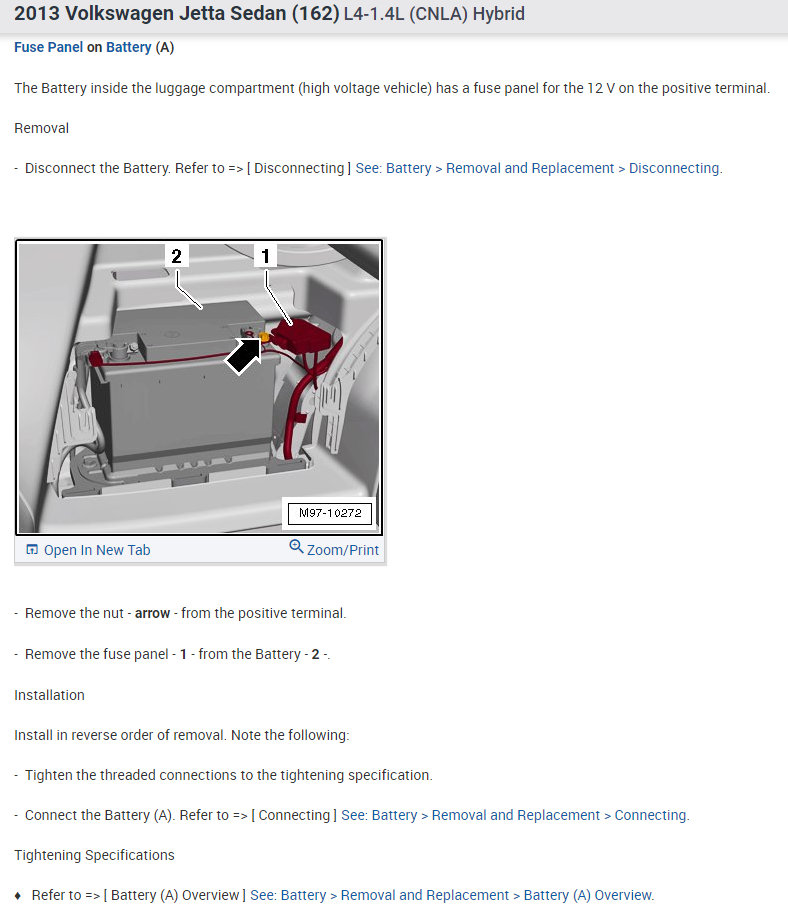 2013 Volkswagen Jetta Sedan (162) L4-1.4L (CNLA) Hybrid

Fuse Panel on Battery (A)

The Battery inside the luggage compartment (high voltage vehicle) has a fuse panel for the 12 V on the positive terminal.

Removal

- Disconnect the Battery. Refer to => [ Disconnecting ] See: Battery > Removal and Replacement > Disconnecting.

2
1
M97-10272

Open In New Tab
Zoom/Print

- Remove the nut - arrow - from the positive terminal.

- Remove the fuse panel - 1 - from the Battery - 2 -.

Installation

Install in reverse order of removal. Note the following:

- Tighten the threaded connections to the tightening specification.

- Connect the Battery (A). Refer to => [ Connecting ] See: Battery > Removal and Replacement > Connecting.

Tightening Specifications

♦ Refer to => [ Battery (A) Overview ] See: Battery > Removal and Replacement > Battery (A) Overview.