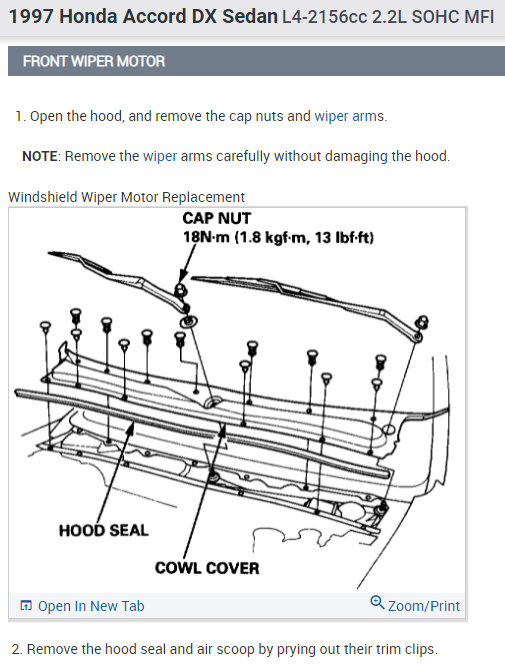 1997 Honda Accord DX Sedan L4-2156cc 2.2L SOHC MFI

FRONT WIPER MOTOR

1. Open the hood, and remove the cap nuts and wiper arms.

NOTE: Remove the wiper arms carefully without damaging the hood.

Windshield Wiper Motor Replacement

CAP NUT
18N·m (1.8 kgf·m, 13 lbf·ft)

HOOD SEAL

COWL COVER

Open In New Tab

Zoom/Print

2. Remove the hood seal and air scoop by prying out their trim clips.