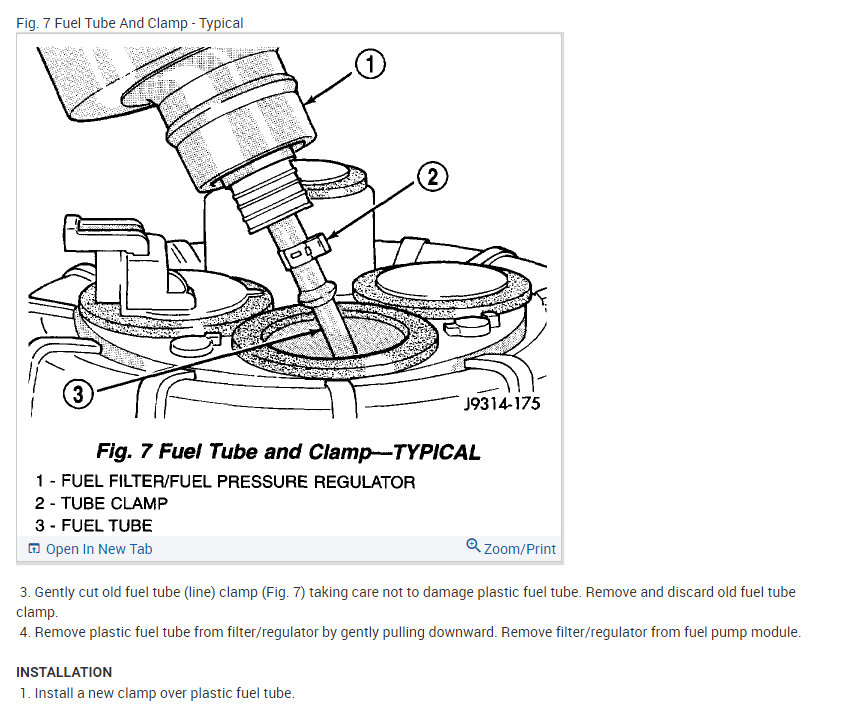 Fig. 7 Fuel Tube And Clamp - Typical

1
2
3
J9314-175

Fig. 7 Fuel Tube and Clamp—TYPICAL
1 - FUEL FILTER/FUEL PRESSURE REGULATOR
2 - TUBE CLAMP
3 - FUEL TUBE

Open In New Tab
Zoom/Print

3. Gently cut old fuel tube (line) clamp (Fig. 7) taking care not to damage plastic fuel tube. Remove and discard old fuel tube clamp.
4. Remove plastic fuel tube from filter/regulator by gently pulling downward. Remove filter/regulator from fuel pump module.

INSTALLATION
1. Install a new clamp over plastic fuel tube.