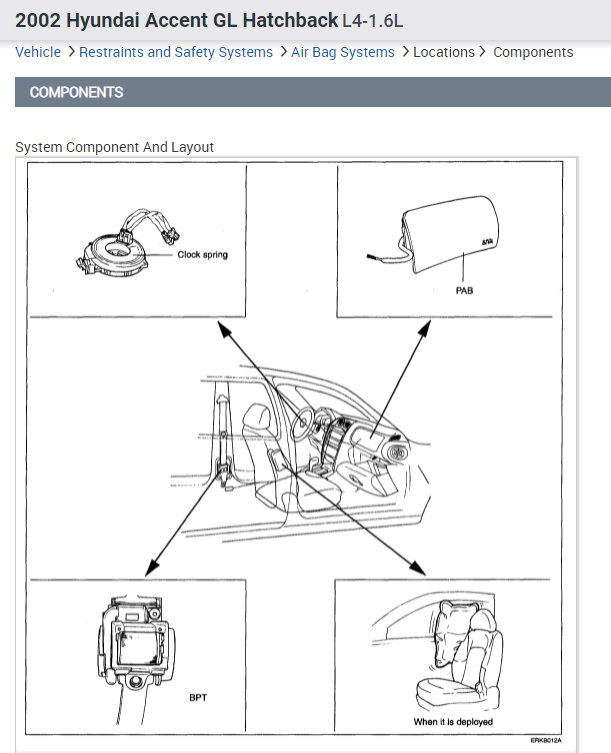 2002 Hyundai Accent GL Hatchback L4-1.6L

Vehicle > Restraints and Safety Systems > Air Bag Systems > Locations > Components

COMPONENTS

System Component And Layout

Clock spring

PAB

BPT

When it is deployed

ERKB012A