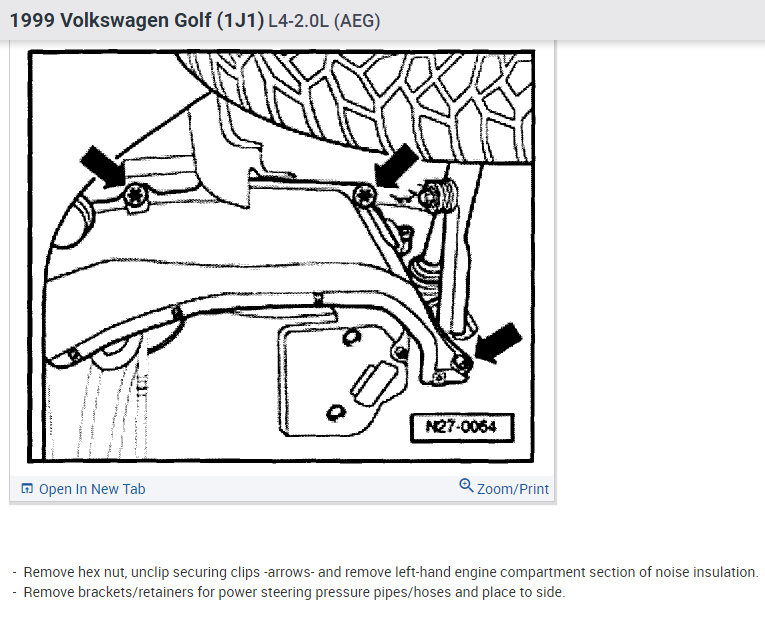 1999 Volkswagen Golf (1J1) L4-2.0L (AEG)

N27-0064

Open In New Tab

Zoom/Print

- Remove hex nut, unclip securing clips -arrows- and remove left-hand engine compartment section of noise insulation.
- Remove brackets/retainers for power steering pressure pipes/hoses and place to side.