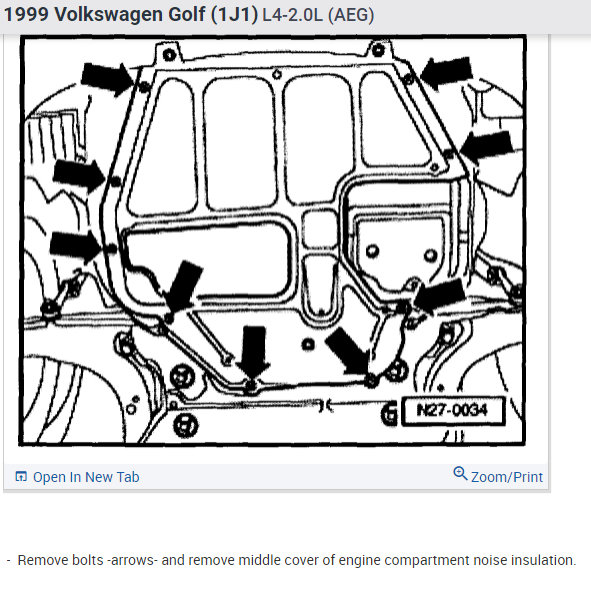 1999 Volkswagen Golf (1J1) L4-2.0L (AEG)

N27-0034

Open In New Tab

Zoom/Print

- Remove bolts -arrows- and remove middle cover of engine compartment noise insulation.