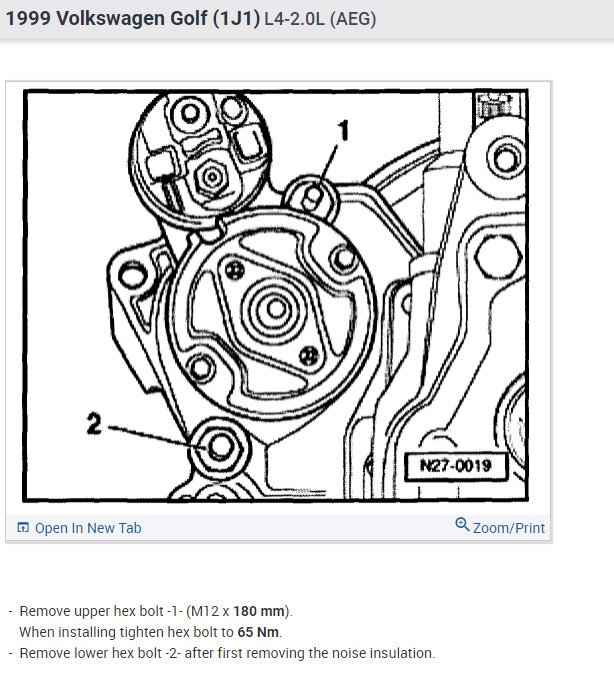 1999 Volkswagen Golf (1J1) L4-2.0L (AEG)

1

2

N27-0019

Open In New Tab

Zoom/Print

- Remove upper hex bolt -1- (M12 x 180 mm).
When installing tighten hex bolt to 65 Nm.
- Remove lower hex bolt -2- after first removing the noise insulation.