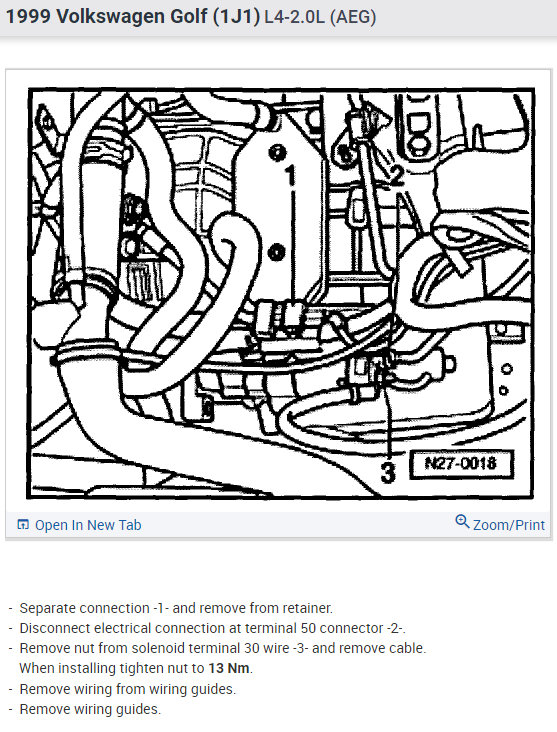 1999 Volkswagen Golf (1J1) L4-2.0L (AEG)

1

2

3

N27-0018

Open In New Tab

Zoom/Print

- Separate connection -1- and remove from retainer.
- Disconnect electrical connection at terminal 50 connector -2-.
- Remove nut from solenoid terminal 30 wire -3- and remove cable. When installing tighten nut to 13 Nm.
- Remove wiring from wiring guides.
- Remove wiring guides.