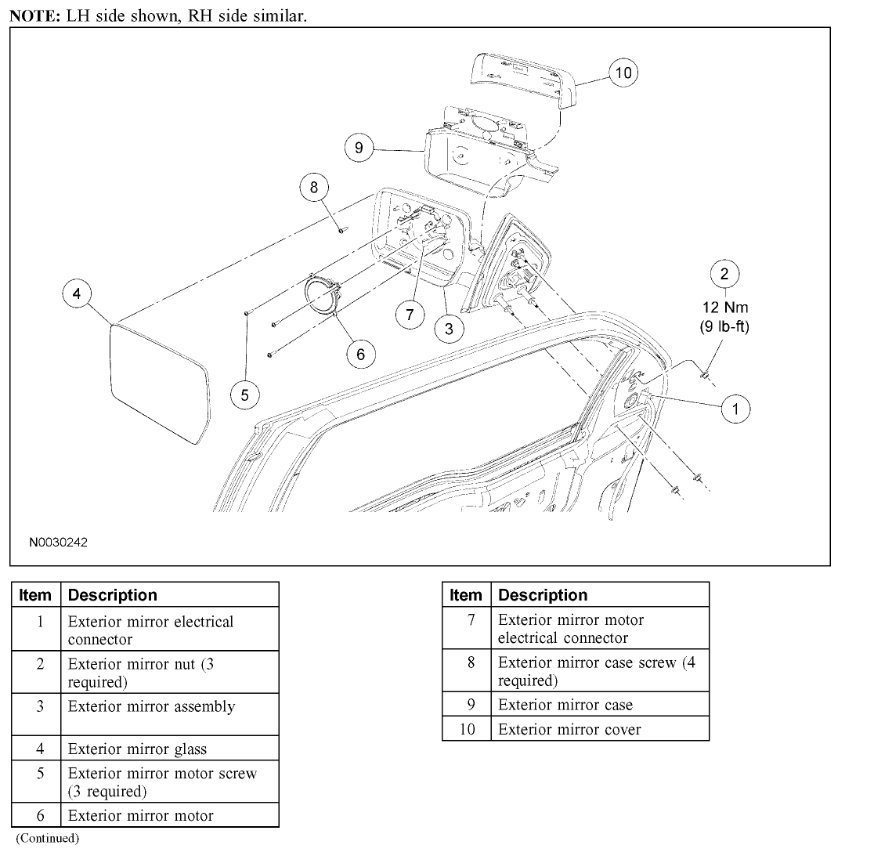 NOTE: LH side shown, RH side similar.

10
9
8
4
7
3
6
5
2
12 Nm
(9 lb-ft)
1

N0030242

| Item | Description |
|---|---|
| 1 | Exterior mirror electrical connector |
| 2 | Exterior mirror nut (3 required) |
| 3 | Exterior mirror assembly |
| 4 | Exterior mirror glass |
| 5 | Exterior mirror motor screw (3 required) |
| 6 | Exterior mirror motor |

(Continued)

| Item | Description |
|---|---|
| 7 | Exterior mirror motor electrical connector |
| 8 | Exterior mirror case screw (4 required) |
| 9 | Exterior mirror case |
| 10 | Exterior mirror cover |