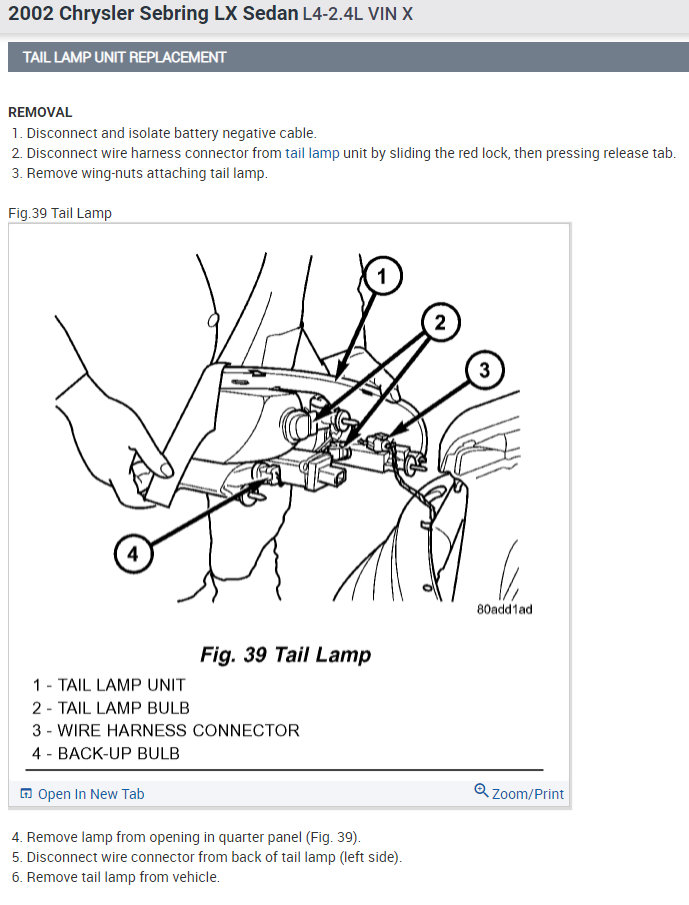 2002 Chrysler Sebring LX Sedan L4-2.4L VIN X

TAIL LAMP UNIT REPLACEMENT

REMOVAL
1. Disconnect and isolate battery negative cable.
2. Disconnect wire harness connector from tail lamp unit by sliding the red lock, then pressing release tab.
3. Remove wing-nuts attaching tail lamp.

Fig.39 Tail Lamp

1
2
3
4
80add1ad

Fig. 39 Tail Lamp
1 - TAIL LAMP UNIT
2 - TAIL LAMP BULB
3 - WIRE HARNESS CONNECTOR
4 - BACK-UP BULB

Open In New Tab
Zoom/Print

4. Remove lamp from opening in quarter panel (Fig. 39).
5. Disconnect wire connector from back of tail lamp (left side).
6. Remove tail lamp from vehicle.