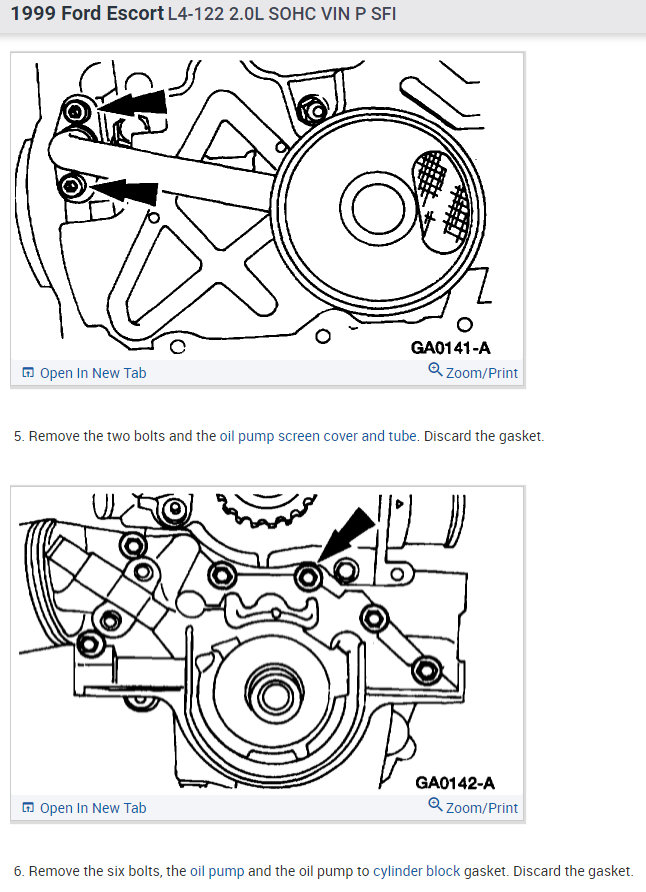 1999 Ford Escort L4-122 2.0L SOHC VIN P SFI

GA0141-A

Open In New Tab

Zoom/Print

5. Remove the two bolts and the oil pump screen cover and tube. Discard the gasket.

GA0142-A

Open In New Tab

Zoom/Print

6. Remove the six bolts, the oil pump and the oil pump to cylinder block gasket. Discard the gasket.