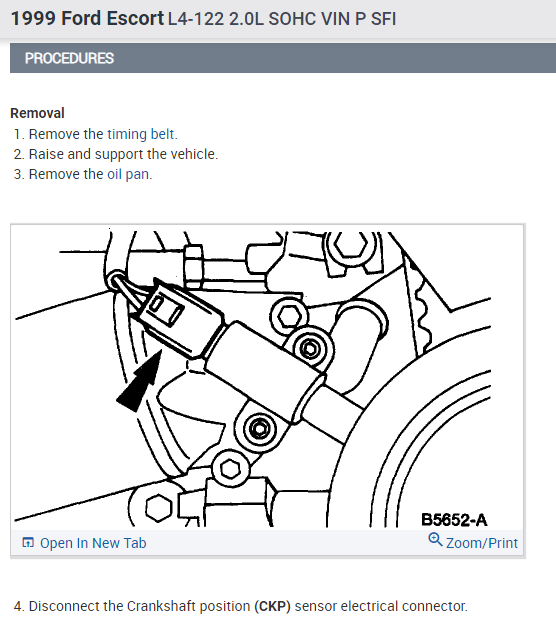 1999 Ford Escort L4-122 2.0L SOHC VIN P SFI

PROCEDURES

Removal
1. Remove the timing belt.
2. Raise and support the vehicle.
3. Remove the oil pan.

B5652-A

Open In New Tab

Zoom/Print

4. Disconnect the Crankshaft position (CKP) sensor electrical connector.