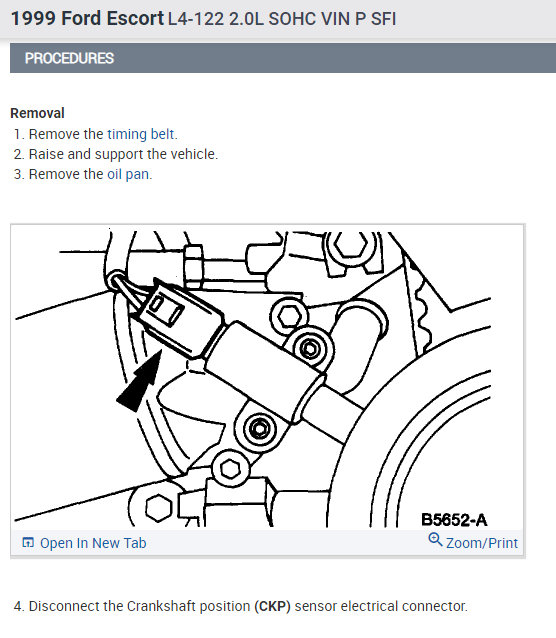 1999 Ford Escort L4-122 2.0L SOHC VIN P SFI

PROCEDURES

Removal

1. Remove the timing belt.
2. Raise and support the vehicle.
3. Remove the oil pan.

B5652-A

Open In New Tab

Zoom/Print

4. Disconnect the Crankshaft position (CKP) sensor electrical connector.