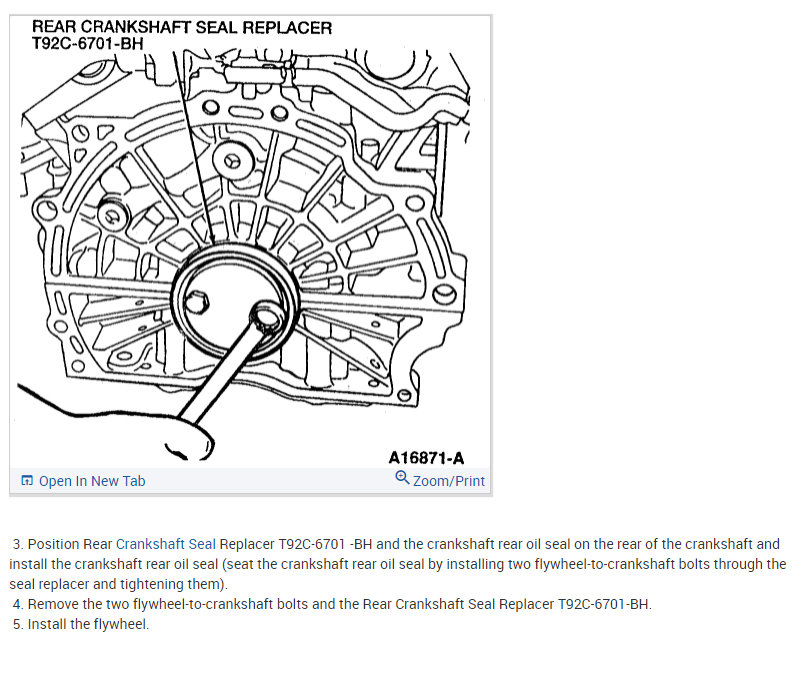 REAR CRANKSHAFT SEAL REPLACER
T92C-6701-BH

A16871-A

Open In New Tab
Zoom/Print

3. Position Rear Crankshaft Seal Replacer T92C-6701 -BH and the crankshaft rear oil seal on the rear of the crankshaft and install the crankshaft rear oil seal (seat the crankshaft rear oil seal by installing two flywheel-to-crankshaft bolts through the seal replacer and tightening them).
4. Remove the two flywheel-to-crankshaft bolts and the Rear Crankshaft Seal Replacer T92C-6701-BH.
5. Install the flywheel.