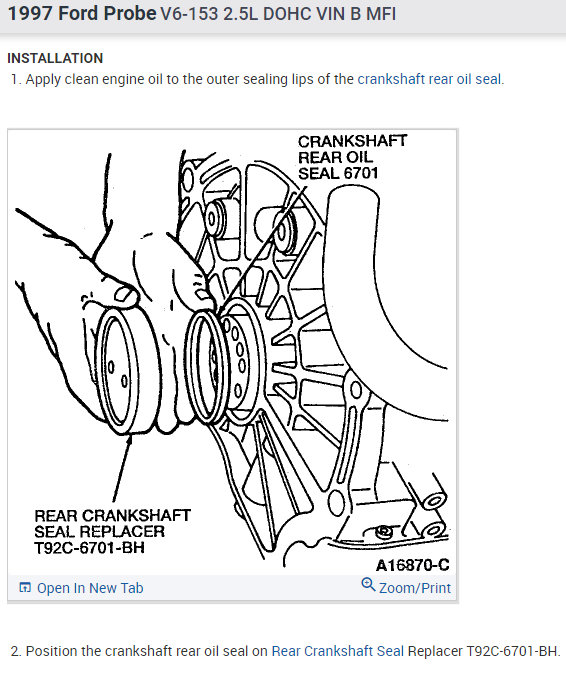 1997 Ford Probe V6-153 2.5L DOHC VIN B MFI

INSTALLATION

1. Apply clean engine oil to the outer sealing lips of the crankshaft rear oil seal.

CRANKSHAFT REAR OIL SEAL 6701

REAR CRANKSHAFT SEAL REPLACER T92C-6701-BH

A16870-C

Open In New Tab

Zoom/Print

2. Position the crankshaft rear oil seal on Rear Crankshaft Seal Replacer T92C-6701-BH.