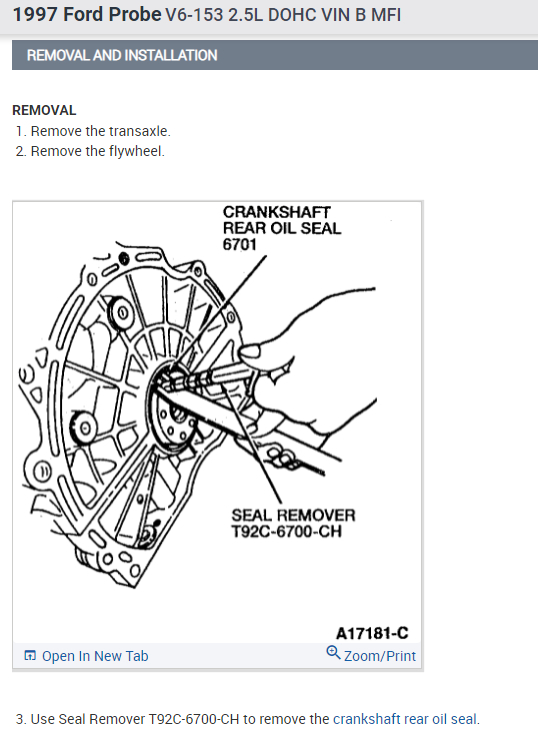 1997 Ford Probe V6-153 2.5L DOHC VIN B MFI

REMOVAL AND INSTALLATION

REMOVAL
1. Remove the transaxle.
2. Remove the flywheel.

CRANKSHAFT REAR OIL SEAL 6701

SEAL REMOVER T92C-6700-CH

A17181-C

Open In New Tab

Zoom/Print

3. Use Seal Remover T92C-6700-CH to remove the crankshaft rear oil seal.