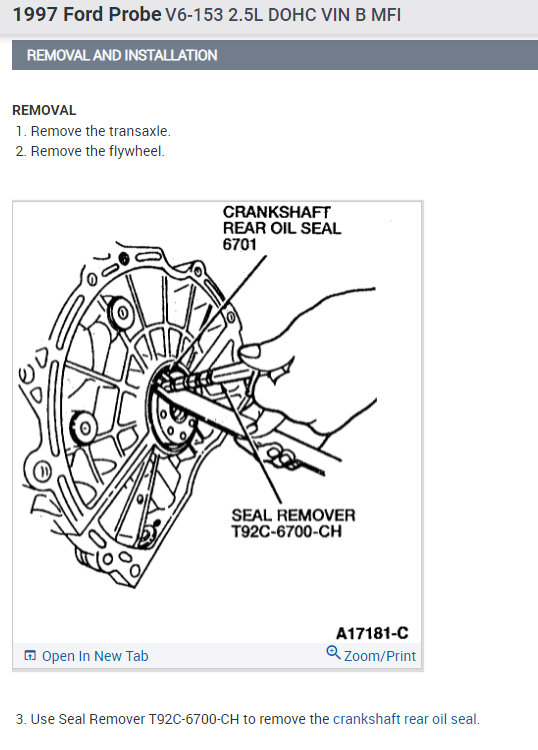 1997 Ford Probe V6-153 2.5L DOHC VIN B MFI

REMOVAL AND INSTALLATION

REMOVAL
1. Remove the transaxle.
2. Remove the flywheel.

CRANKSHAFT REAR OIL SEAL 6701

SEAL REMOVER T92C-6700-CH

A17181-C

Open In New Tab

Zoom/Print

3. Use Seal Remover T92C-6700-CH to remove the crankshaft rear oil seal.