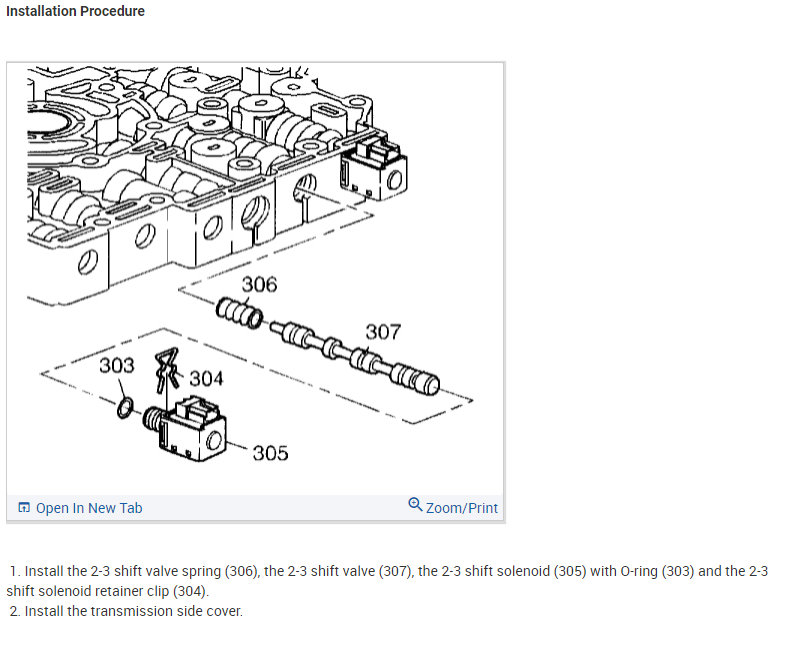 Installation Procedure

306

307

303

304

305

Open In New Tab

Zoom/Print

1. Install the 2-3 shift valve spring (306), the 2-3 shift valve (307), the 2-3 shift solenoid (305) with O-ring (303) and the 2-3 shift solenoid retainer clip (304).
2. Install the transmission side cover.