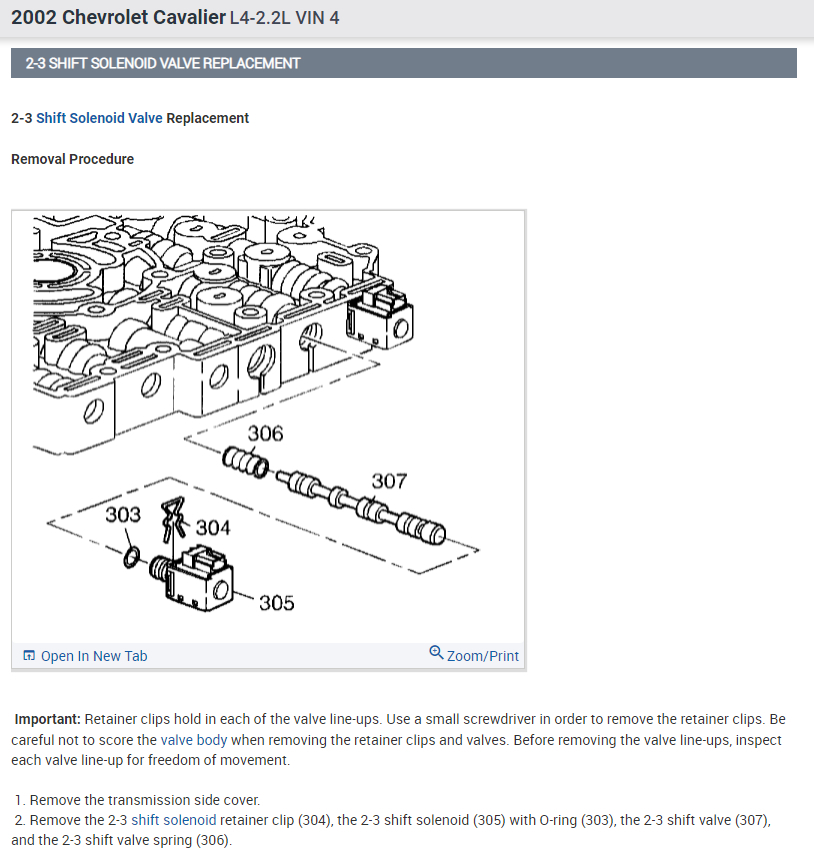 2002 Chevrolet Cavalier L4-2.2L VIN 4

2-3 SHIFT SOLENOID VALVE REPLACEMENT

2-3 Shift Solenoid Valve Replacement

Removal Procedure

306
307
303
304
305

Open In New Tab
Zoom/Print

Important: Retainer clips hold in each of the valve line-ups. Use a small screwdriver in order to remove the retainer clips. Be careful not to score the valve body when removing the retainer clips and valves. Before removing the valve line-ups, inspect each valve line-up for freedom of movement.

1. Remove the transmission side cover.
2. Remove the 2-3 shift solenoid retainer clip (304), the 2-3 shift solenoid (305) with O-ring (303), the 2-3 shift valve (307), and the 2-3 shift valve spring (306).