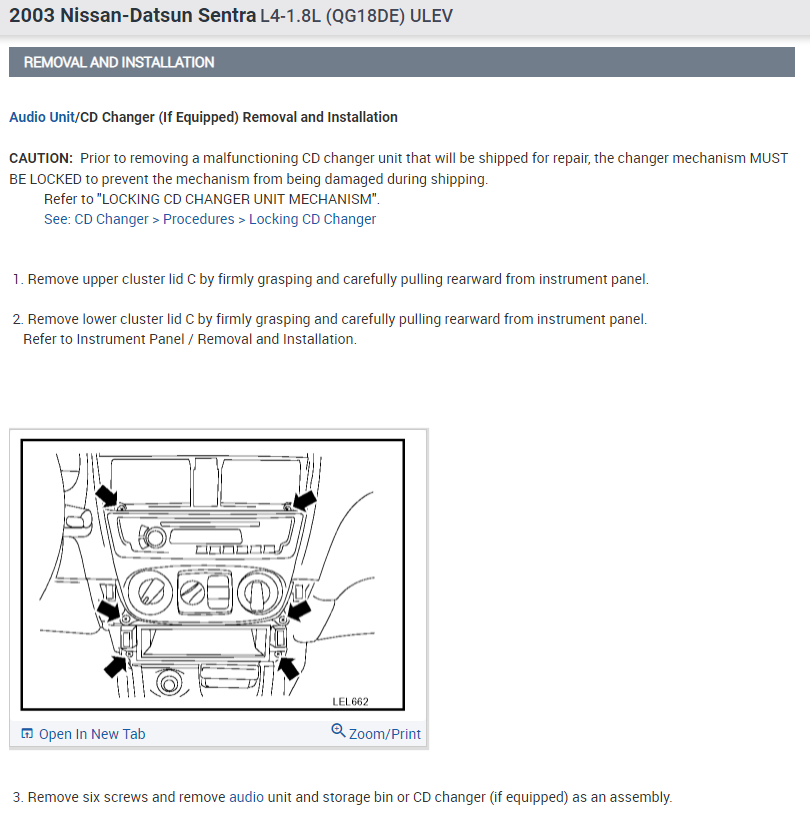 2003 Nissan-Datsun Sentra L4-1.8L (QG18DE) ULEV

REMOVAL AND INSTALLATION

Audio Unit/CD Changer (If Equipped) Removal and Installation

CAUTION: Prior to removing a malfunctioning CD changer unit that will be shipped for repair, the changer mechanism MUST BE LOCKED to prevent the mechanism from being damaged during shipping.
Refer to "LOCKING CD CHANGER UNIT MECHANISM".
See: CD Changer > Procedures > Locking CD Changer

1. Remove upper cluster lid C by firmly grasping and carefully pulling rearward from instrument panel.

2. Remove lower cluster lid C by firmly grasping and carefully pulling rearward from instrument panel.
Refer to Instrument Panel / Removal and Installation.

LEL662

Open In New Tab

Zoom/Print

3. Remove six screws and remove audio unit and storage bin or CD changer (if equipped) as an assembly.