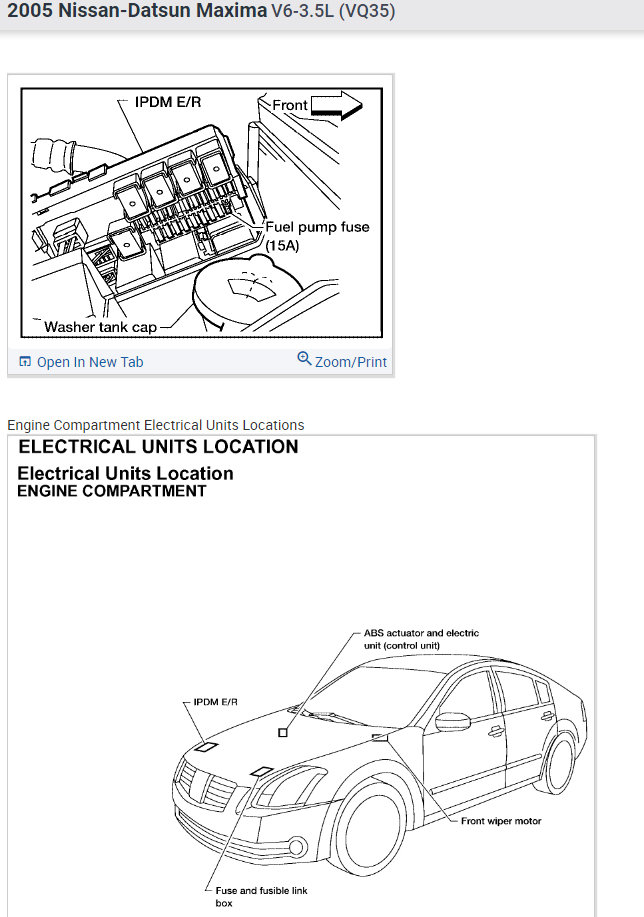 2005 Nissan-Datsun Maxima V6-3.5L (VQ35)

IPDM E/R

Front

Fuel pump fuse (15A)

Washer tank cap

Open In New Tab

Zoom/Print

Engine Compartment Electrical Units Locations

ELECTRICAL UNITS LOCATION

Electrical Units Location

ENGINE COMPARTMENT

ABS actuator and electric unit (control unit)

IPDM E/R

Front wiper motor

Fuse and fusible link box