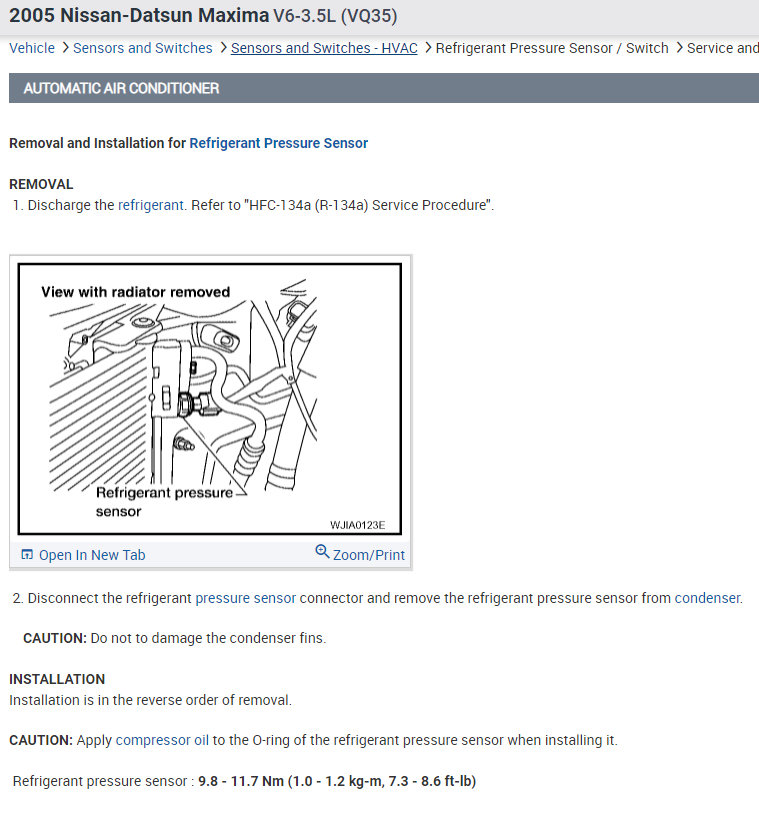 2005 Nissan-Datsun Maxima V6-3.5L (VQ35)

Vehicle > Sensors and Switches > Sensors and Switches - HVAC > Refrigerant Pressure Sensor / Switch > Service and

AUTOMATIC AIR CONDITIONER

Removal and Installation for Refrigerant Pressure Sensor

REMOVAL
1. Discharge the refrigerant. Refer to "HFC-134a (R-134a) Service Procedure".

View with radiator removed

Refrigerant pressure sensor

WJIA0123E

Open In New Tab

Zoom/Print

2. Disconnect the refrigerant pressure sensor connector and remove the refrigerant pressure sensor from condenser.

CAUTION: Do not to damage the condenser fins.

INSTALLATION
Installation is in the reverse order of removal.

CAUTION: Apply compressor oil to the O-ring of the refrigerant pressure sensor when installing it.

Refrigerant pressure sensor : 9.8 - 11.7 Nm (1.0 - 1.2 kg-m, 7.3 - 8.6 ft-lb)