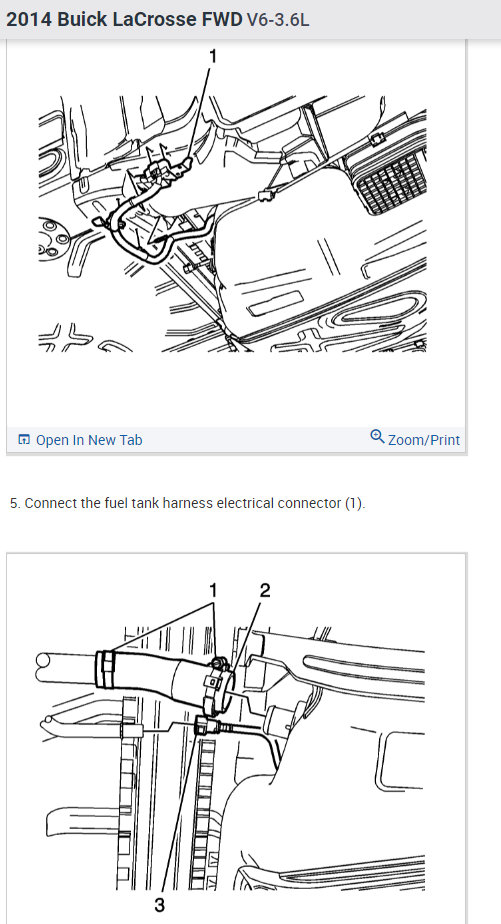 2014 Buick LaCrosse FWD V6-3.6L

1

Open In New Tab

Zoom/Print

5. Connect the fuel tank harness electrical connector (1).

1

2

3