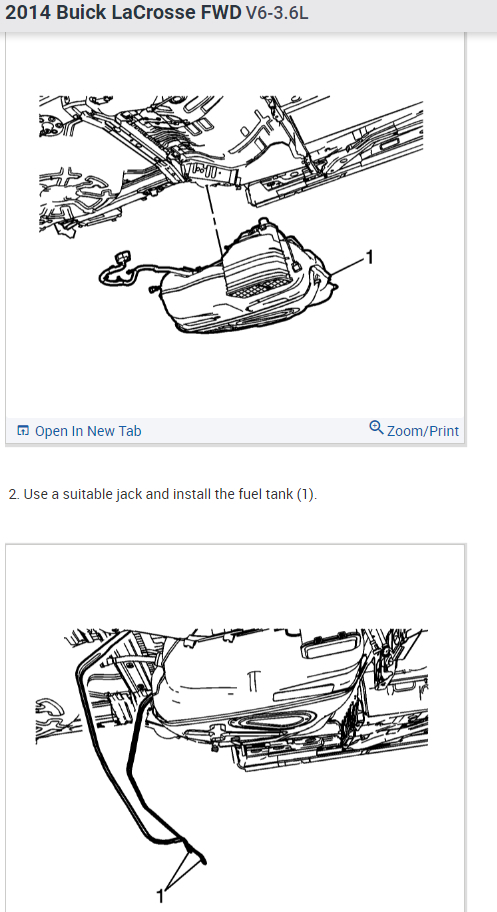 2014 Buick LaCrosse FWD V6-3.6L

1

Open In New Tab

Zoom/Print

2. Use a suitable jack and install the fuel tank (1).

1