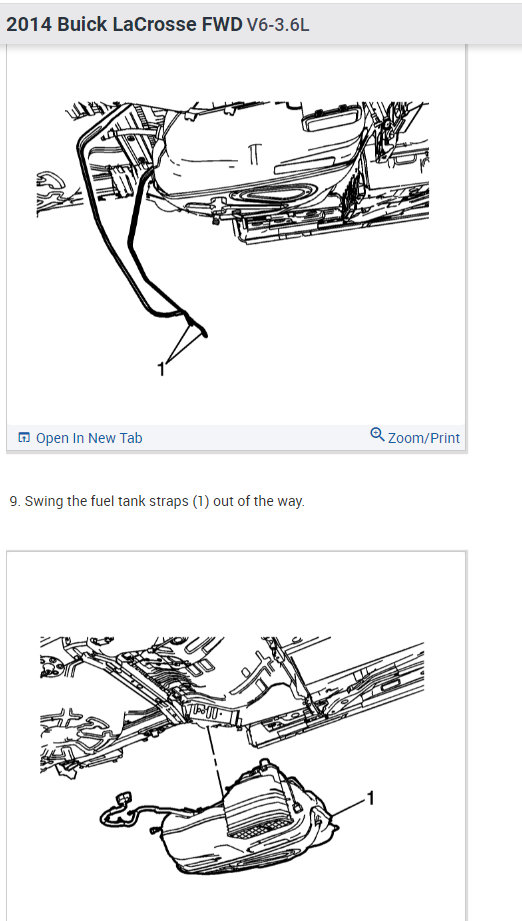 2014 Buick LaCrosse FWD V6-3.6L

1

Open In New Tab

Zoom/Print

9. Swing the fuel tank straps (1) out of the way.

1