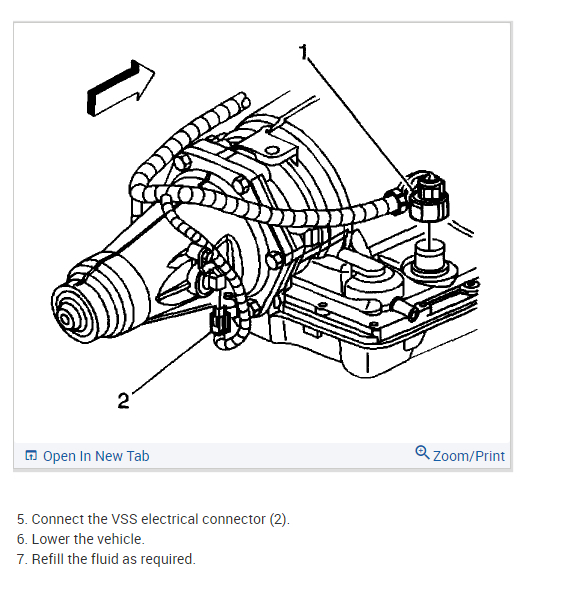 1

2

Open In New Tab

Zoom/Print

5. Connect the VSS electrical connector (2).
6. Lower the vehicle.
7. Refill the fluid as required.