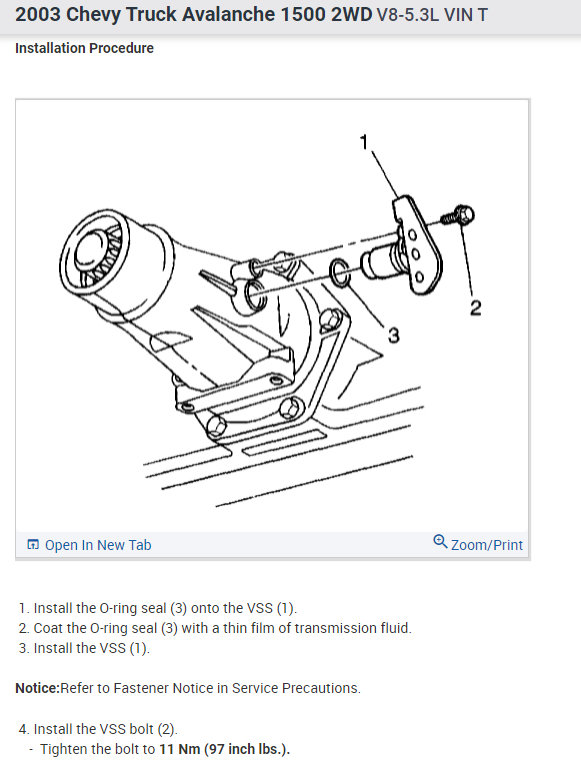 2003 Chevy Truck Avalanche 1500 2WD V8-5.3L VIN T

Installation Procedure

1

2

3

Open In New Tab

Zoom/Print

1. Install the O-ring seal (3) onto the VSS (1).
2. Coat the O-ring seal (3) with a thin film of transmission fluid.
3. Install the VSS (1).

Notice:Refer to Fastener Notice in Service Precautions.

4. Install the VSS bolt (2).
- Tighten the bolt to 11 Nm (97 inch lbs.).