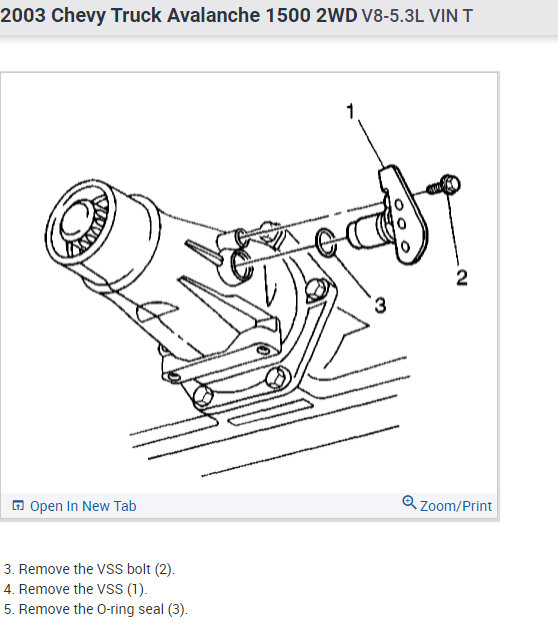 2003 Chevy Truck Avalanche 1500 2WD V8-5.3L VIN T

1

2

3

Open In New Tab

Zoom/Print

3. Remove the VSS bolt (2).
4. Remove the VSS (1).
5. Remove the O-ring seal (3).