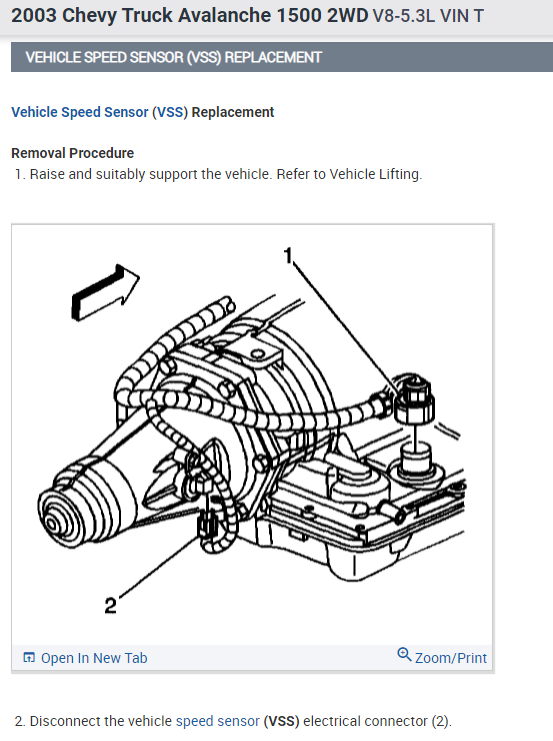 2003 Chevy Truck Avalanche 1500 2WD V8-5.3L VIN T

VEHICLE SPEED SENSOR (VSS) REPLACEMENT

Vehicle Speed Sensor (VSS) Replacement

Removal Procedure
1. Raise and suitably support the vehicle. Refer to Vehicle Lifting.

1

2

Open In New Tab

Zoom/Print

2. Disconnect the vehicle speed sensor (VSS) electrical connector (2).