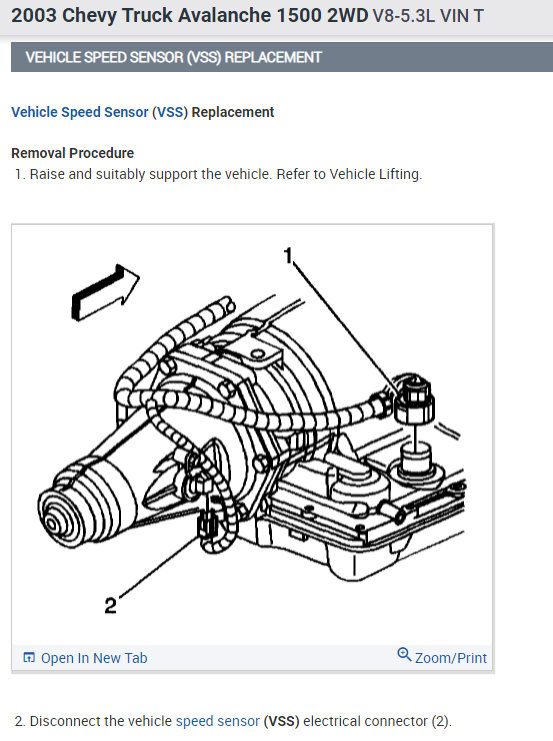 2003 Chevy Truck Avalanche 1500 2WD V8-5.3L VIN T

VEHICLE SPEED SENSOR (VSS) REPLACEMENT

Vehicle Speed Sensor (VSS) Replacement

Removal Procedure

1. Raise and suitably support the vehicle. Refer to Vehicle Lifting.

1

2

Open In New Tab

Zoom/Print

2. Disconnect the vehicle speed sensor (VSS) electrical connector (2).