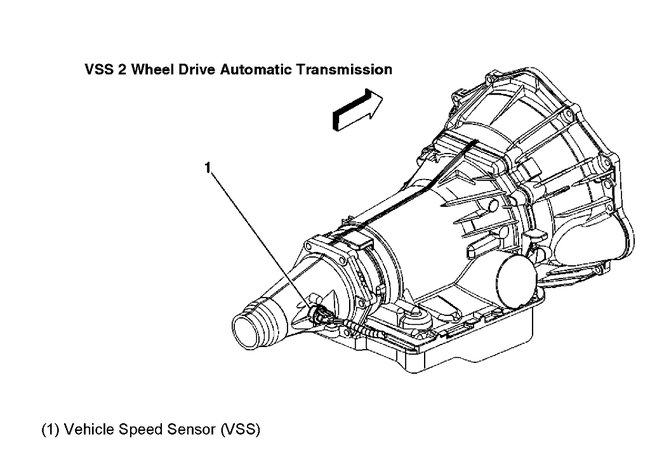 VSS 2 Wheel Drive Automatic Transmission

1

(1) Vehicle Speed Sensor (VSS)