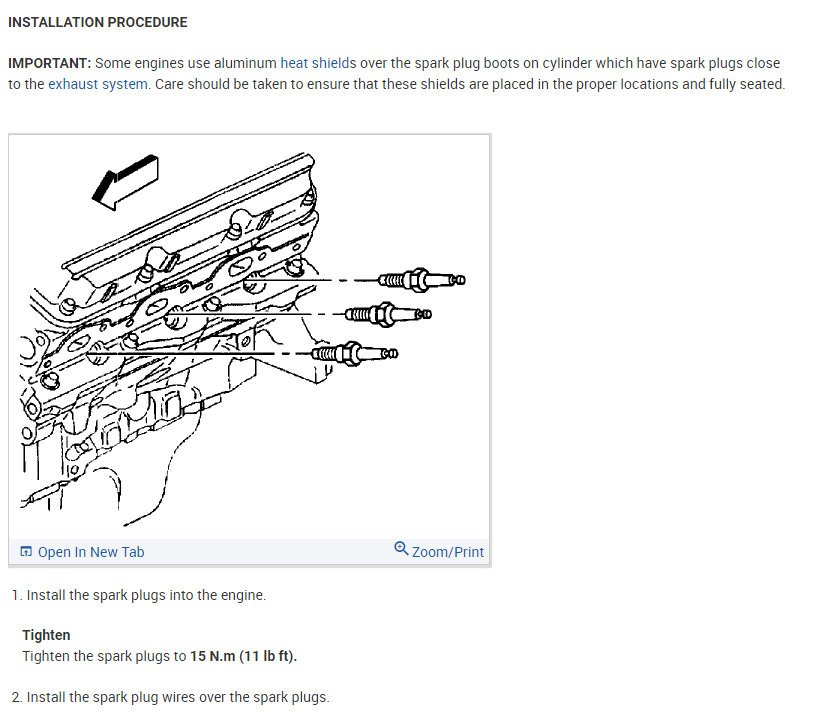 INSTALLATION PROCEDURE

IMPORTANT: Some engines use aluminum heat shields over the spark plug boots on cylinder which have spark plugs close to the exhaust system. Care should be taken to ensure that these shields are placed in the proper locations and fully seated.

Open In New Tab
Zoom/Print

1. Install the spark plugs into the engine.

Tighten
Tighten the spark plugs to 15 N.m (11 lb ft).

2. Install the spark plug wires over the spark plugs.