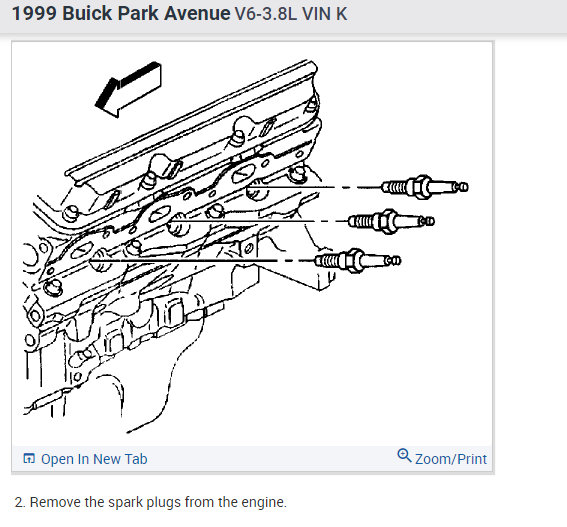 1999 Buick Park Avenue V6-3.8L VIN K

Open In New Tab

Zoom/Print

2. Remove the spark plugs from the engine.