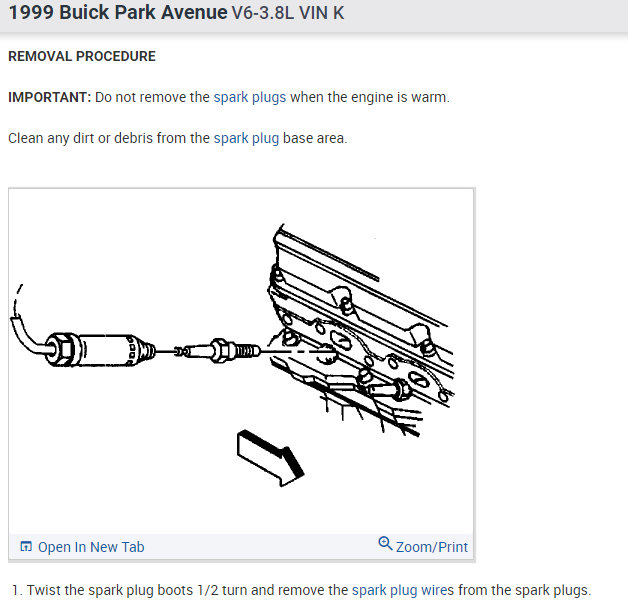 1999 Buick Park Avenue V6-3.8L VIN K

REMOVAL PROCEDURE

IMPORTANT: Do not remove the spark plugs when the engine is warm.

Clean any dirt or debris from the spark plug base area.

Open In New Tab

Zoom/Print

1. Twist the spark plug boots 1/2 turn and remove the spark plug wires from the spark plugs.