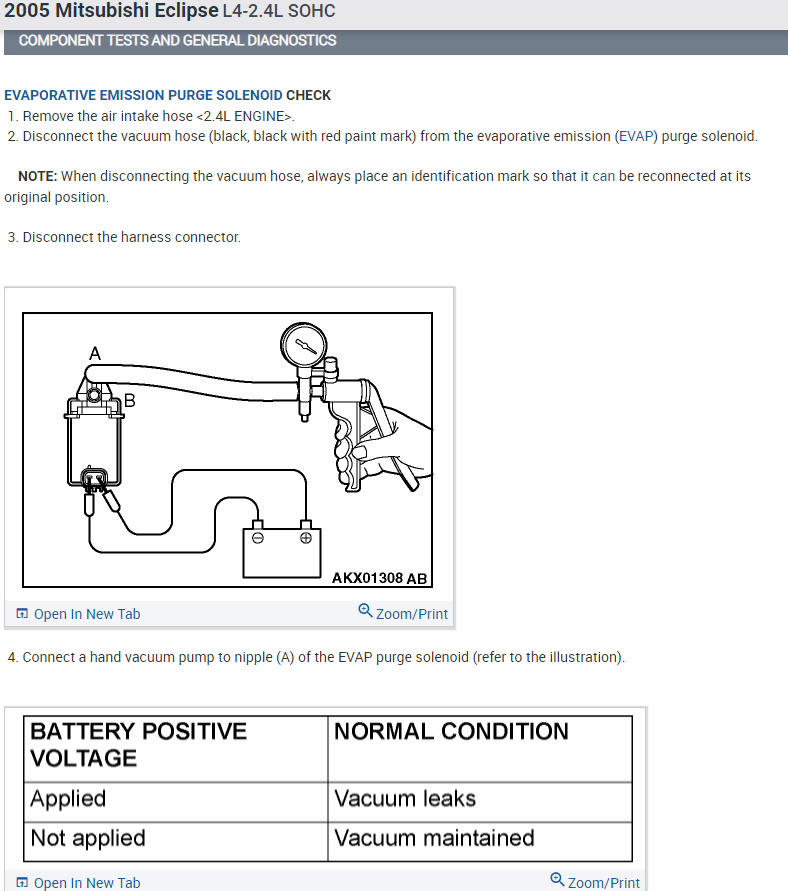 2005 Mitsubishi Eclipse L4-2.4L SOHC

COMPONENT TESTS AND GENERAL DIAGNOSTICS

EVAPORATIVE EMISSION PURGE SOLENOID CHECK

1. Remove the air intake hose <2.4L ENGINE>.
2. Disconnect the vacuum hose (black, black with red paint mark) from the evaporative emission (EVAP) purge solenoid.

NOTE: When disconnecting the vacuum hose, always place an identification mark so that it can be reconnected at its original position.

3. Disconnect the harness connector.

A

B

AKX01308 AB

Open In New Tab

Zoom/Print

4. Connect a hand vacuum pump to nipple (A) of the EVAP purge solenoid (refer to the illustration).

| BATTERY POSITIVE VOLTAGE | NORMAL CONDITION |
|---|---|
| Applied | Vacuum leaks |
| Not applied | Vacuum maintained |

Open In New Tab

Zoom/Print