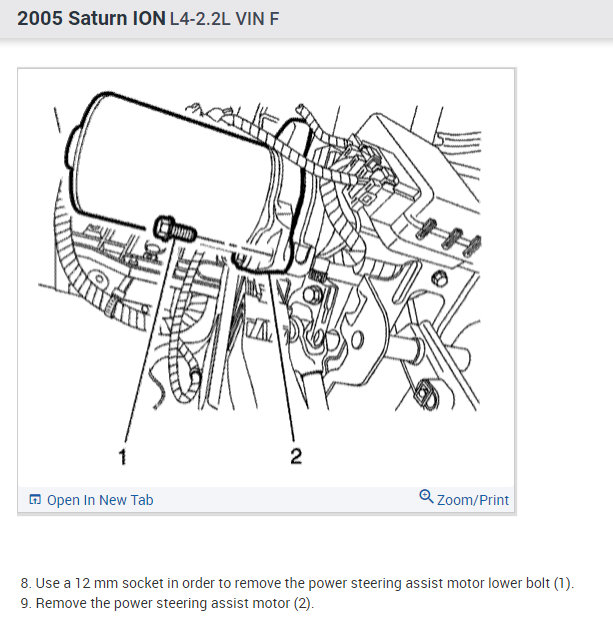 2005 Saturn ION L4-2.2L VIN F

1

2

Open In New Tab

Zoom/Print

8. Use a 12 mm socket in order to remove the power steering assist motor lower bolt (1).
9. Remove the power steering assist motor (2).