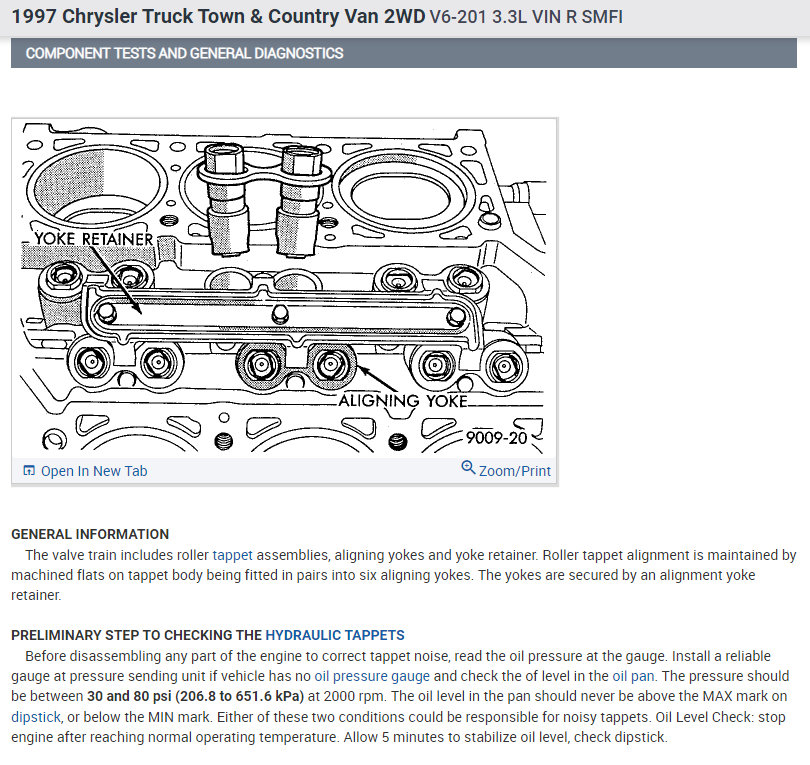 1997 Chrysler Truck Town & Country Van 2WD V6-201 3.3L VIN R SMFI

COMPONENT TESTS AND GENERAL DIAGNOSTICS

YOKE RETAINER
ALIGNING YOKE
9009-20

Open In New Tab
Zoom/Print

GENERAL INFORMATION
The valve train includes roller tappet assemblies, aligning yokes and yoke retainer. Roller tappet alignment is maintained by machined flats on tappet body being fitted in pairs into six aligning yokes. The yokes are secured by an alignment yoke retainer.

PRELIMINARY STEP TO CHECKING THE HYDRAULIC TAPPETS
Before disassembling any part of the engine to correct tappet noise, read the oil pressure at the gauge. Install a reliable gauge at pressure sending unit if vehicle has no oil pressure gauge and check the of level in the oil pan. The pressure should be between 30 and 80 psi (206.8 to 651.6 kPa) at 2000 rpm. The oil level in the pan should never be above the MAX mark on dipstick, or below the MIN mark. Either of these two conditions could be responsible for noisy tappets. Oil Level Check: stop engine after reaching normal operating temperature. Allow 5 minutes to stabilize oil level, check dipstick.