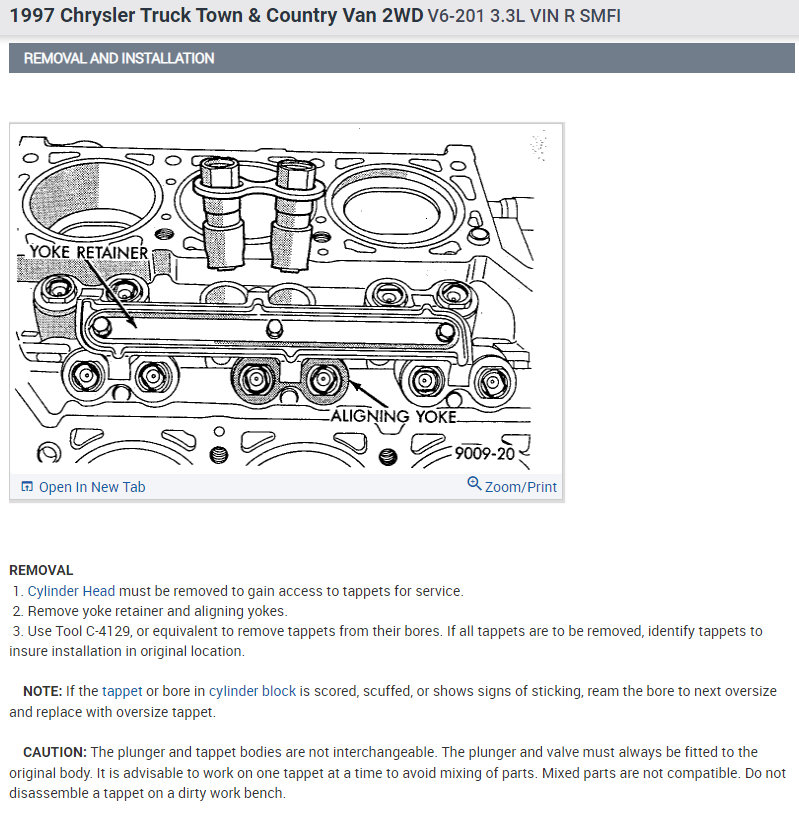 1997 Chrysler Truck Town & Country Van 2WD V6-201 3.3L VIN R SMFI

REMOVAL AND INSTALLATION

YOKE RETAINER
ALIGNING YOKE
9009-20

Open In New Tab
Zoom/Print

REMOVAL
1. Cylinder Head must be removed to gain access to tappets for service.
2. Remove yoke retainer and aligning yokes.
3. Use Tool C-4129, or equivalent to remove tappets from their bores. If all tappets are to be removed, identify tappets to insure installation in original location.

NOTE: If the tappet or bore in cylinder block is scored, scuffed, or shows signs of sticking, ream the bore to next oversize and replace with oversize tappet.

CAUTION: The plunger and tappet bodies are not interchangeable. The plunger and valve must always be fitted to the original body. It is advisable to work on one tappet at a time to avoid mixing of parts. Mixed parts are not compatible. Do not disassemble a tappet on a dirty work bench.