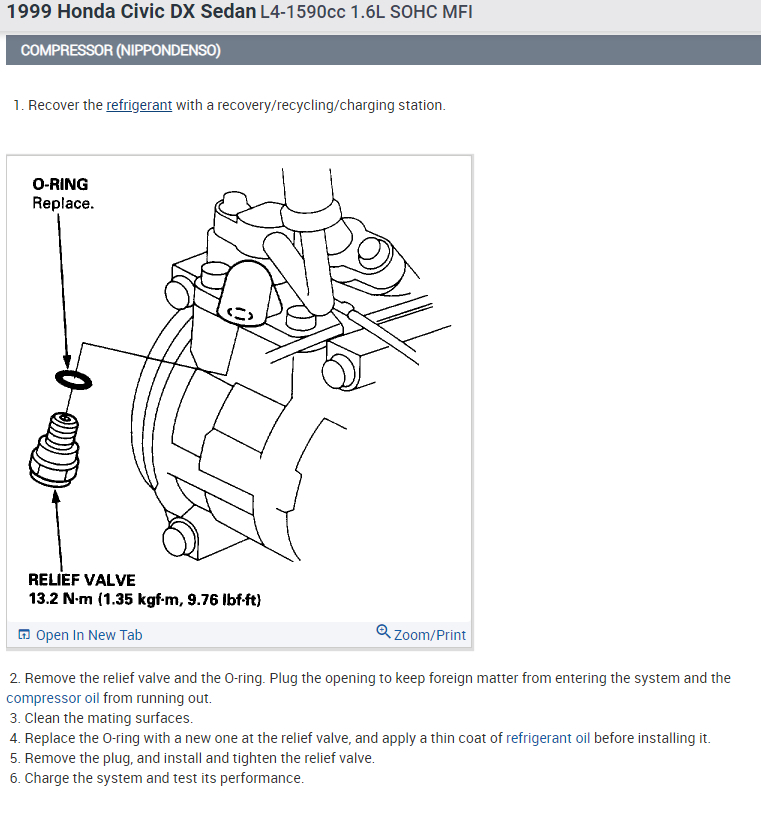 1999 Honda Civic DX Sedan L4-1590cc 1.6L SOHC MFI

COMPRESSOR (NIPPONDENSO)

1. Recover the refrigerant with a recovery/recycling/charging station.

O-RING
Replace.

RELIEF VALVE
13.2 N·m (1.35 kgf·m, 9.76 lbf·ft)

Open In New Tab

Zoom/Print

2. Remove the relief valve and the O-ring. Plug the opening to keep foreign matter from entering the system and the compressor oil from running out.
3. Clean the mating surfaces.
4. Replace the O-ring with a new one at the relief valve, and apply a thin coat of refrigerant oil before installing it.
5. Remove the plug, and install and tighten the relief valve.
6. Charge the system and test its performance.