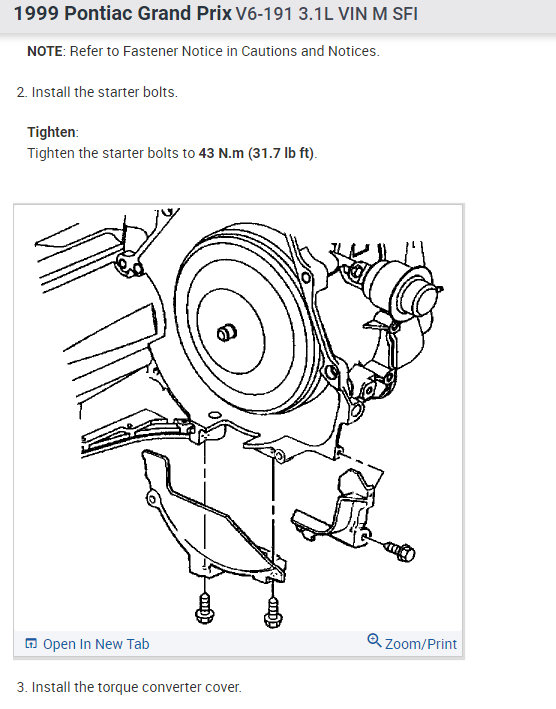 1999 Pontiac Grand Prix V6-191 3.1L VIN M SFI

NOTE: Refer to Fastener Notice in Cautions and Notices.

2. Install the starter bolts.

Tighten:
Tighten the starter bolts to 43 N.m (31.7 lb ft).

Open In New Tab

Zoom/Print

3. Install the torque converter cover.