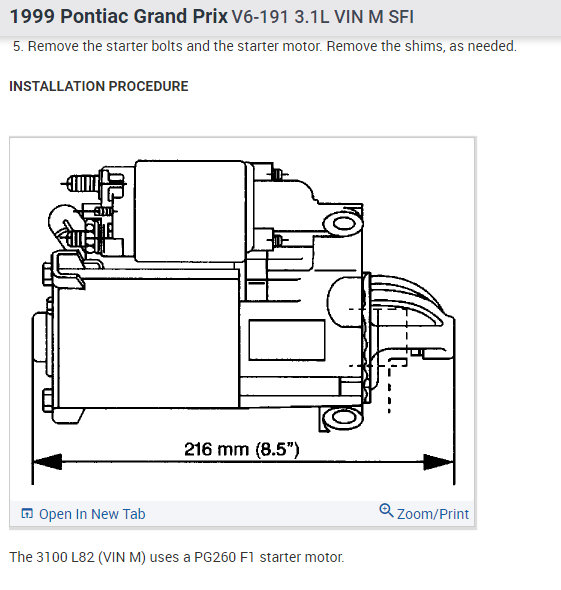 1999 Pontiac Grand Prix V6-191 3.1L VIN M SFI

5. Remove the starter bolts and the starter motor. Remove the shims, as needed.

INSTALLATION PROCEDURE

216 mm (8.5")

Open In New Tab

Zoom/Print

The 3100 L82 (VIN M) uses a PG260 F1 starter motor.