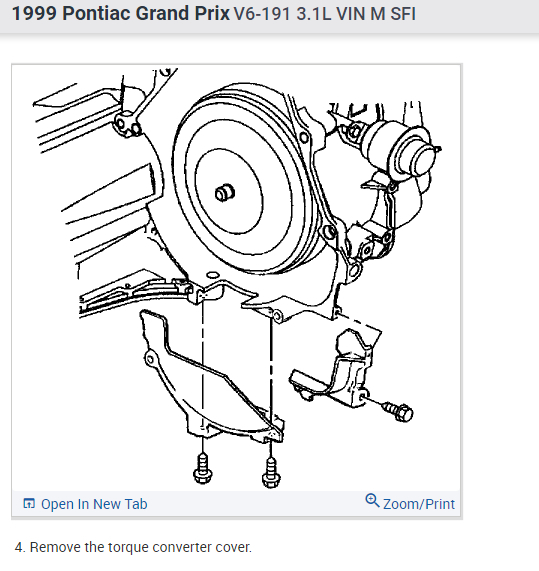 1999 Pontiac Grand Prix V6-191 3.1L VIN M SFI

Open In New Tab

Zoom/Print

4. Remove the torque converter cover.