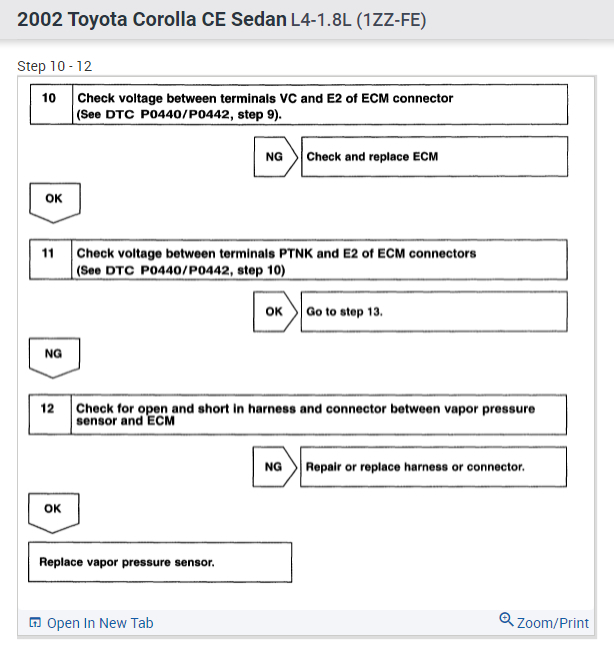 2002 Toyota Corolla CE Sedan L4-1.8L (1ZZ-FE)

Step 10 - 12

10 Check voltage between terminals VC and E2 of ECM connector (See DTC P0440/P0442, step 9).

NG Check and replace ECM

OK

11 Check voltage between terminals PTNK and E2 of ECM connectors (See DTC P0440/P0442, step 10)

OK Go to step 13.

NG

12 Check for open and short in harness and connector between vapor pressure sensor and ECM

NG Repair or replace harness or connector.

OK

Replace vapor pressure sensor.

Open In New Tab

Zoom/Print